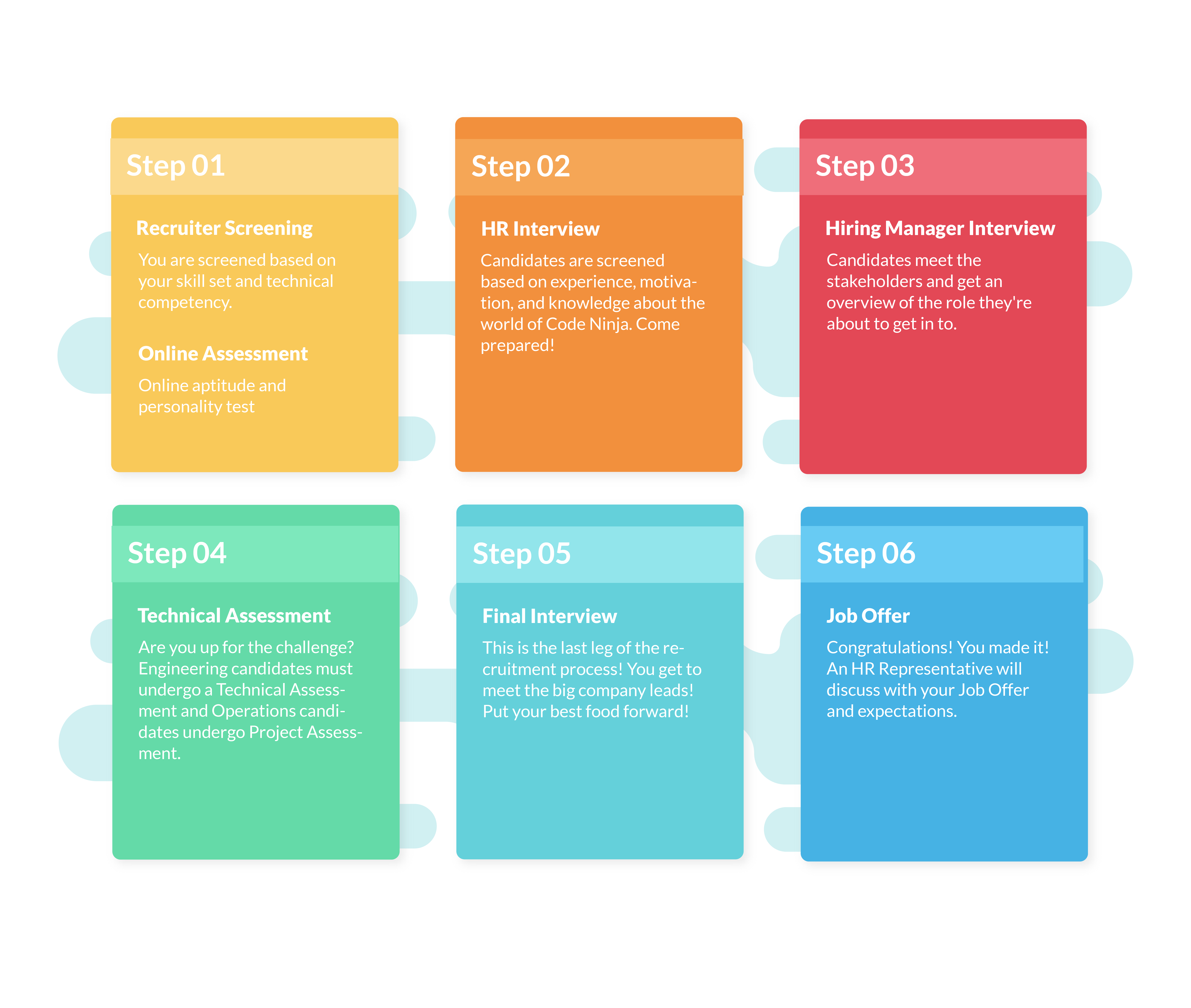 Step 01

Recruiter Screening

You are screened based on your skill set and technical competency.

Online Assessment

Online aptitude and personality test

Step 02

HR Interview

Candidates are screened based on experience, motivation, and knowledge about the world of Code Ninja. Come prepared!

Step 03

Hiring Manager Interview

Candidates meet the stakeholders and get an overview of the role they're about to get in to.

Step 04

Technical Assessment

Are you up for the challenge? Engineering candidates must undergo a Technical Assessment and Operations candidates undergo Project Assessment.

Step 05

Final Interview

This is the last leg of the recruitment process! You get to meet the big company leads! Put your best food forward!

Step 06

Job Offer

Congratulations! You made it! An HR Representative will discuss with your Job Offer and expectations.